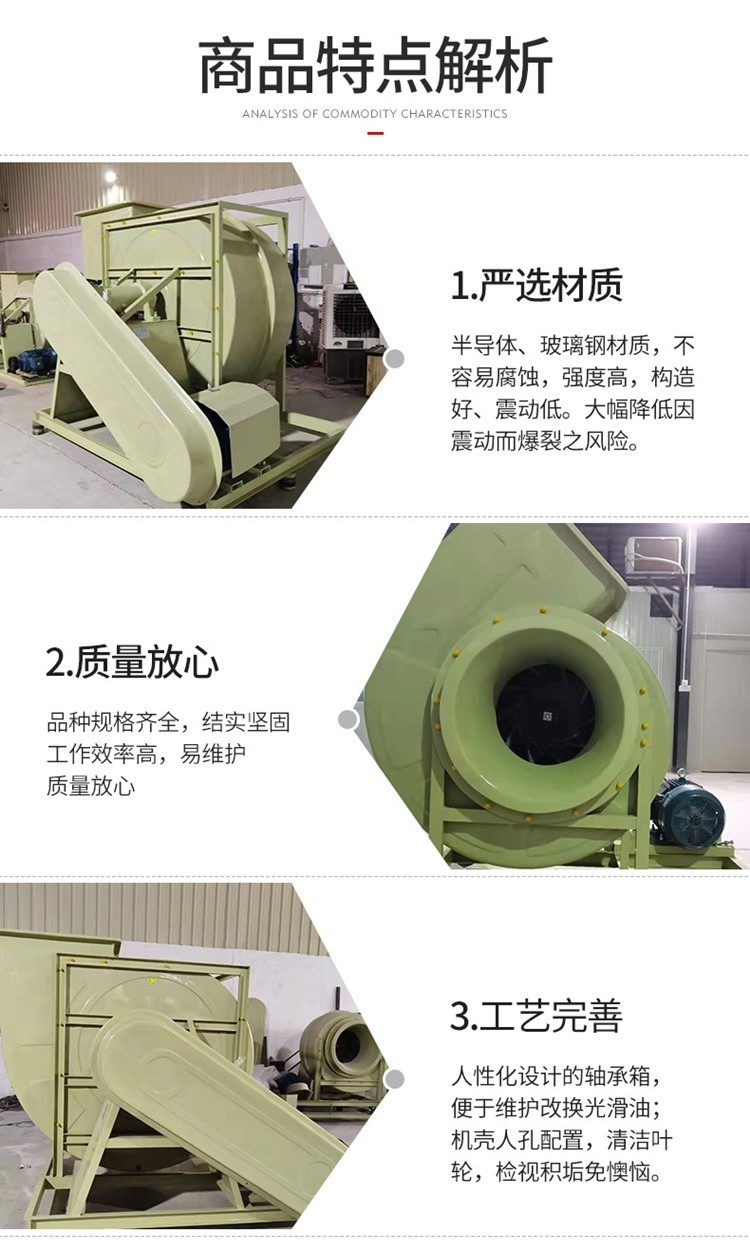 商品特点解析

ANALYSIS OF COMMODITY CHARACTERISTICS

1.严选材质

半导体、玻璃钢材质，不容易腐蚀，强度高，构造好、震动低。大幅降低因震动而爆裂之风险。

2.质量放心

品种规格齐全，结实坚固
工作效率高，易维护
质量放心

3.工艺完善

人性化设计的轴承箱，便于维护改换光滑油；机壳人孔配置，清洁叶轮，检视积垢免懊恼。